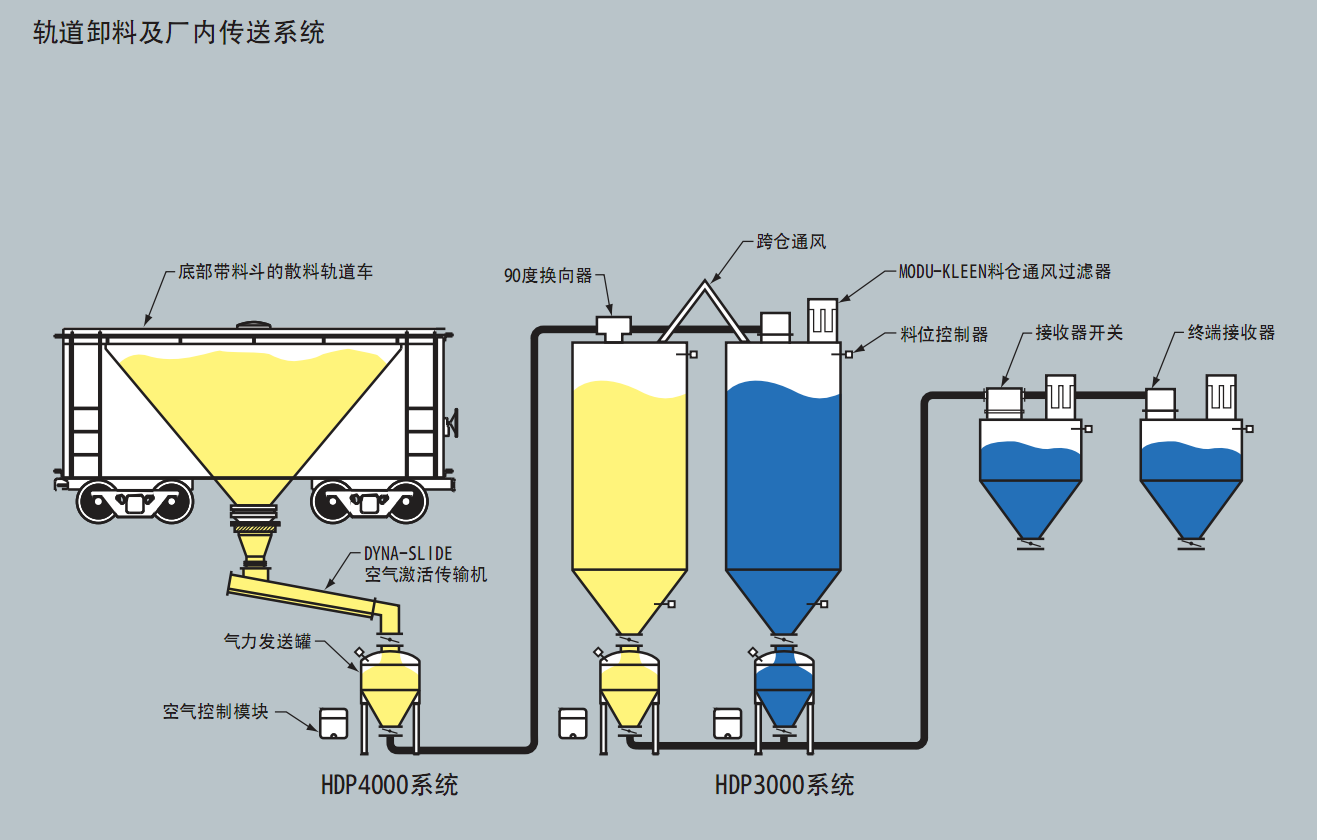 轨道卸料及厂内传送系统

底部带料斗的散料轨道车

90度换向器

跨仓通风

MODU-KLEEN料仓通风过滤器

料位控制器

接收器开关

终端接收器

DYNA-SLIDE
空气激活传输机

气力发送罐

空气控制模块

HDP4000系统

HDP3000系统